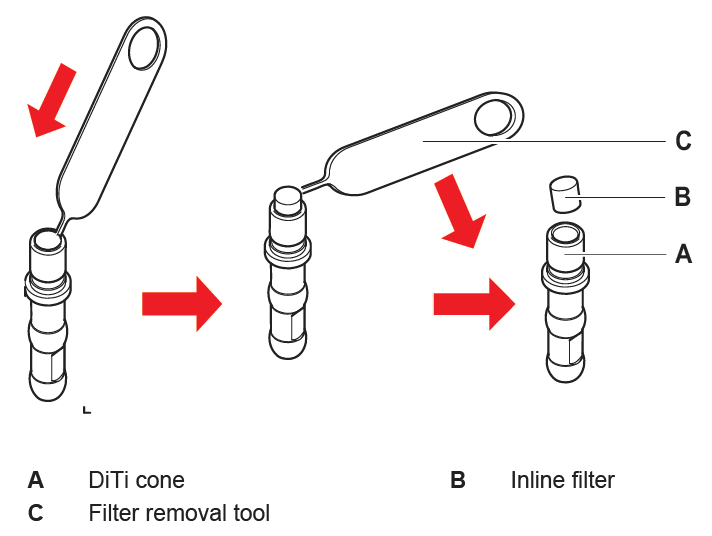 C
B
A

A DiTi cone
B Inline filter
C Filter removal tool